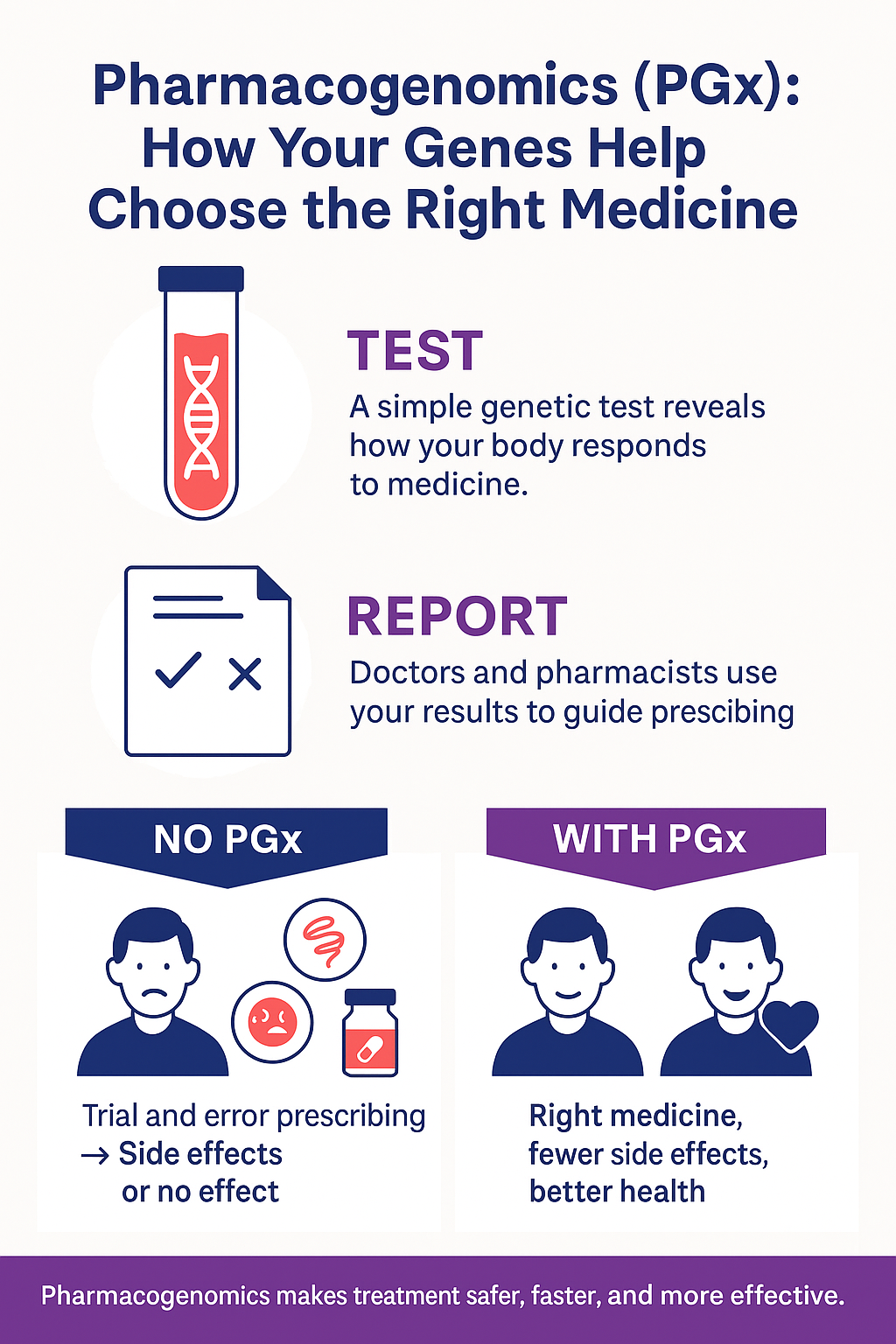 Pharmacogenomics (PGx): How Your Genes Help Choose the Right Medicine

TEST
A simple genetic test reveals how your body responds to medicine.

REPORT
Doctors and pharmacists use your results to guide prescibing

NO PGx

Trial and error prescribing
→ Side effects or no effect

WITH PGx

Right medicine, fewer side effects, better health

Pharmacogenomics makes treatment safer, faster, and more effective.